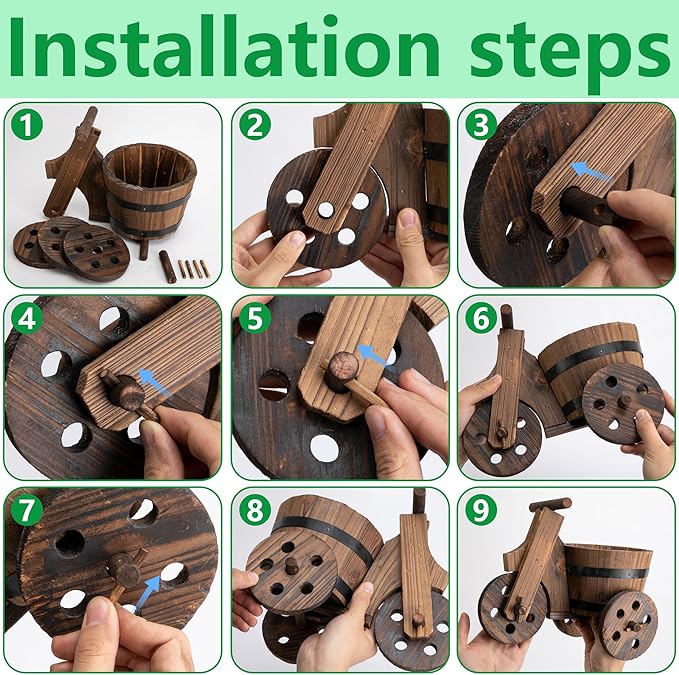 Installation steps

1

2

3

4

5

6

7

8

9