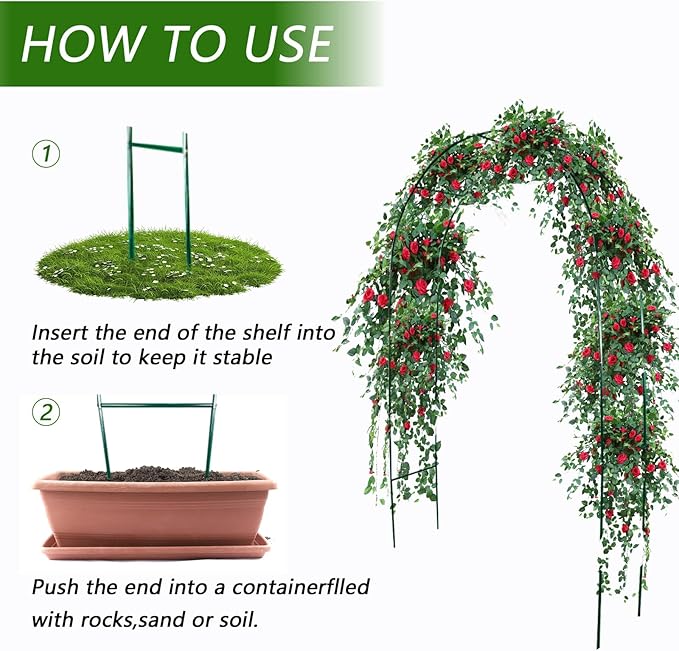 HOW TO USE

1

Insert the end of the shelf into the soil to keep it stable

2

Push the end into a containerflled with rocks,sand or soil.