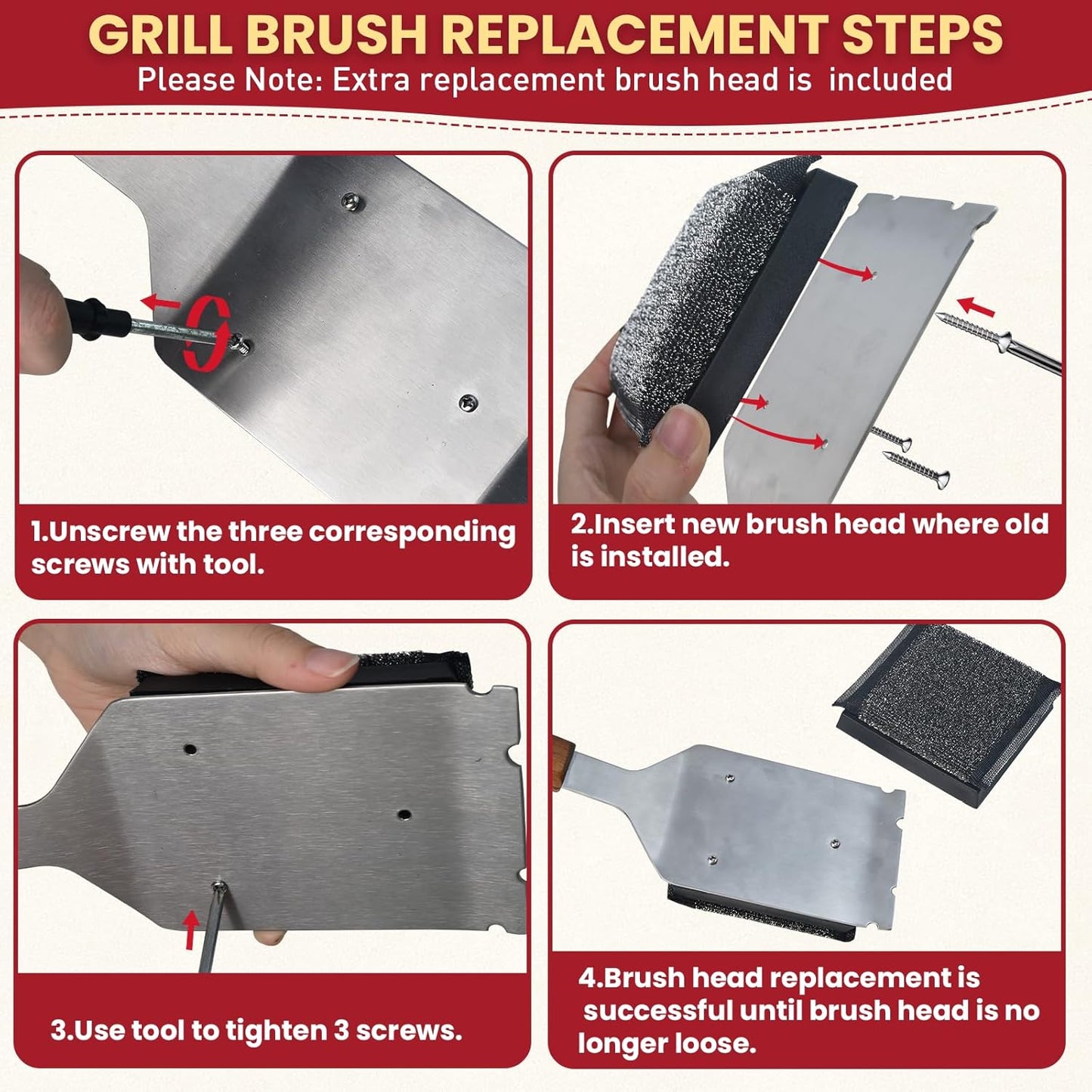 GRILL BRUSH REPLACEMENT STEPS
Please Note: Extra replacement brush head is included

1.Unscrew the three corresponding screws with tool.

2.Insert new brush head where old is installed.

3.Use tool to tighten 3 screws.

4.Brush head replacement is successful until brush head is no longer loose.