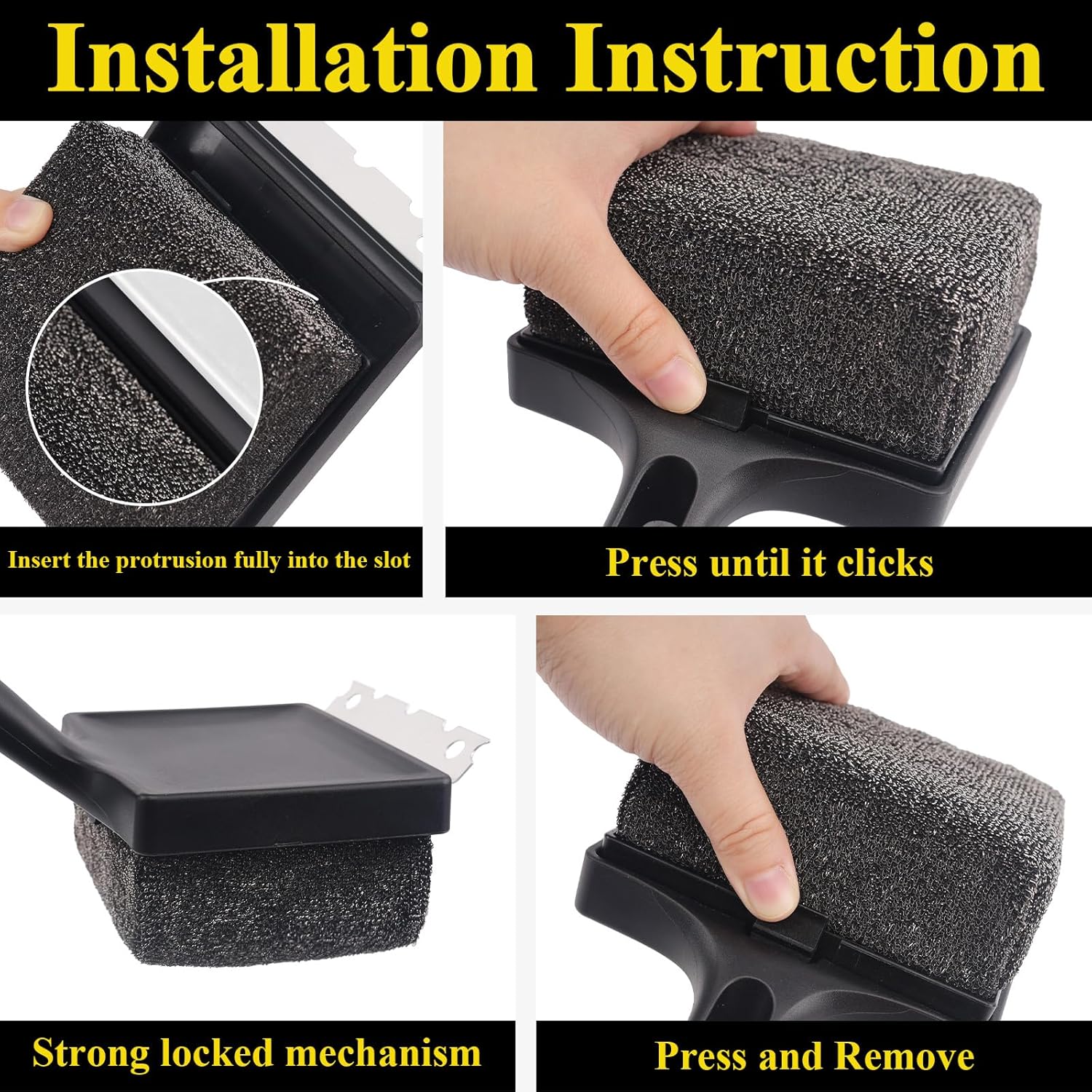 Installation Instruction

Insert the protrusion fully into the slot

Press until it clicks

Strong locked mechanism

Press and Remove