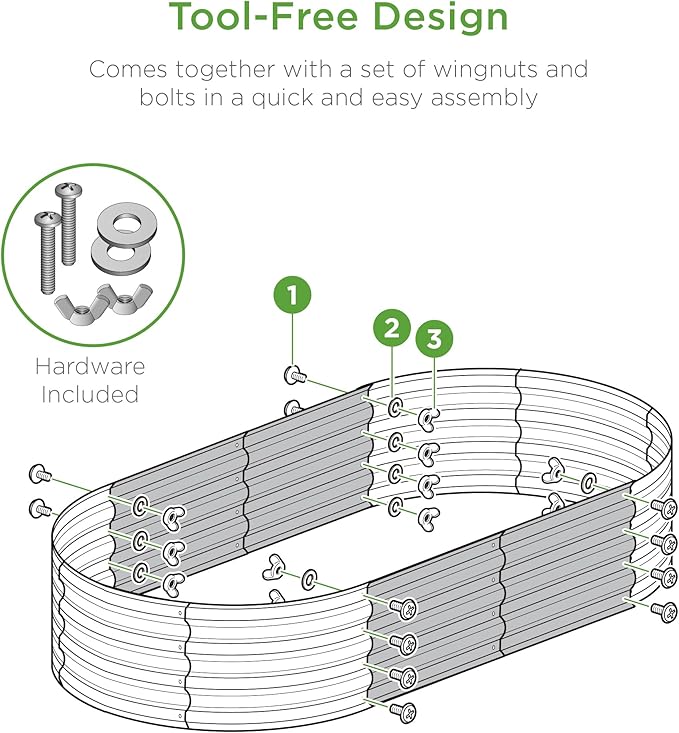 Tool-Free Design

Comes together with a set of wingnuts and bolts in a quick and easy assembly

Hardware Included

1

2

3