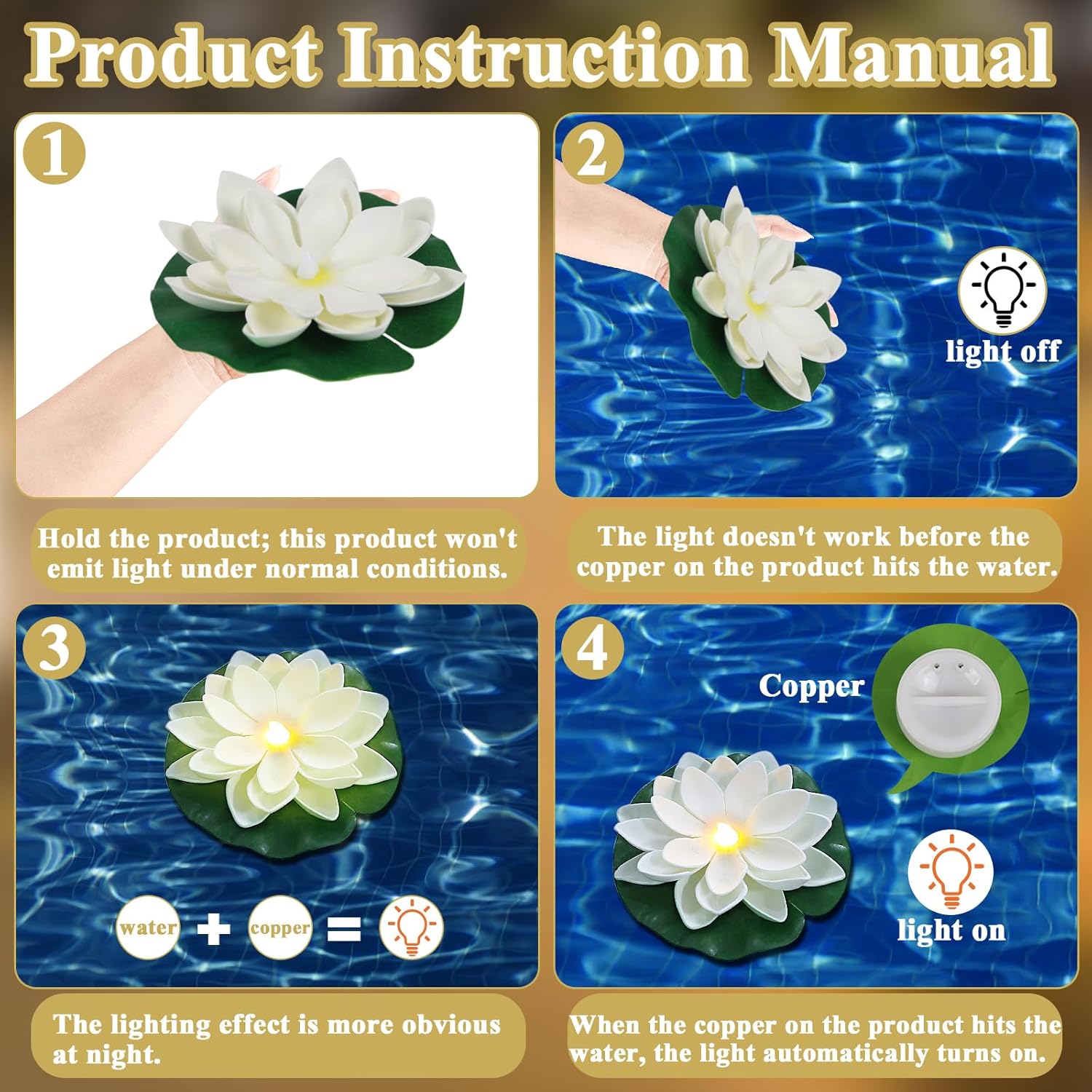 Product Instruction Manual

1

Hold the product; this product won't emit light under normal conditions.

2

light off

The light doesn't work before the copper on the product hits the water.

3

water + copper =

The lighting effect is more obvious at night.

4

Copper

light on

When the copper on the product hits the water, the light automatically turns on.