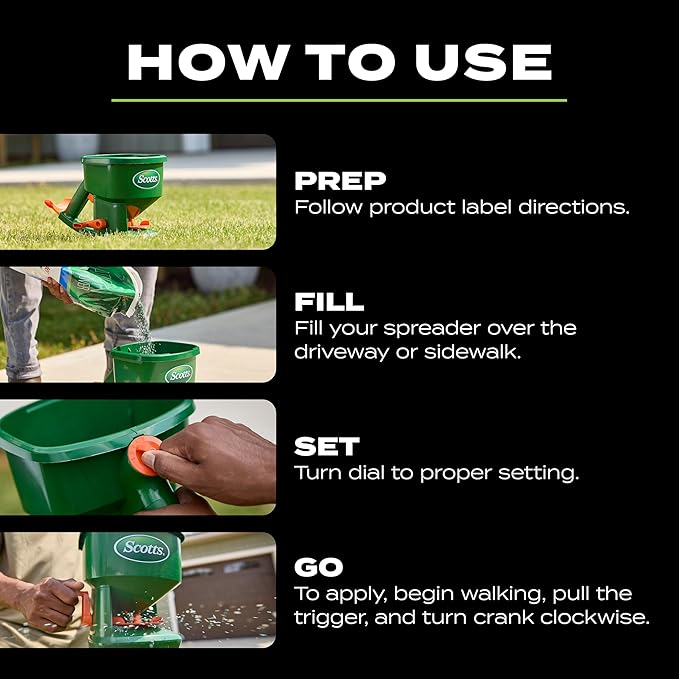 HOW TO USE

Scotts

PREP
Follow product label directions.

Scotts

FILL
Fill your spreader over the driveway or sidewalk.

SET
Turn dial to proper setting.

Scotts

GO
To apply, begin walking, pull the trigger, and turn crank clockwise.