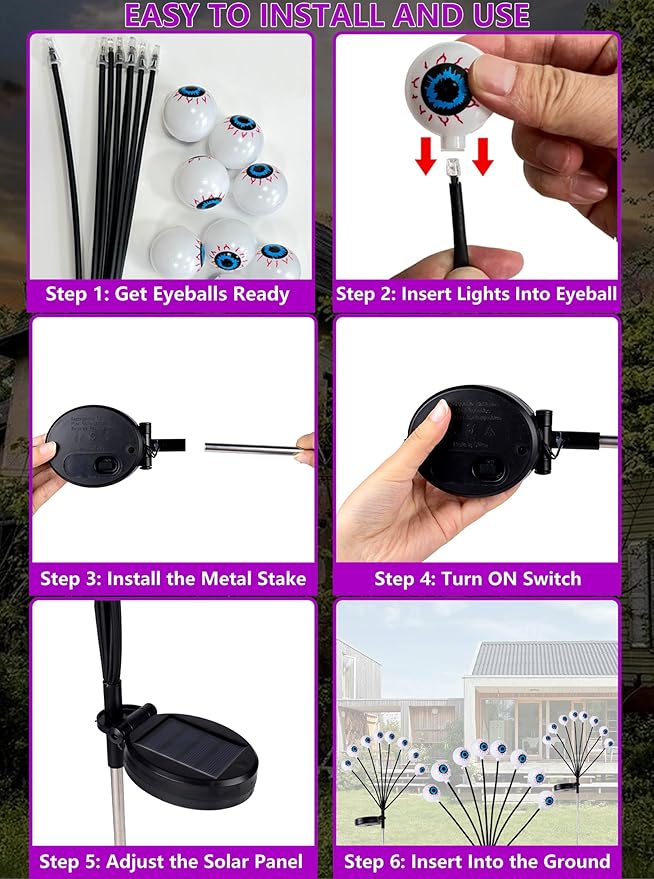 EASY TO INSTALL AND USE

Step 1: Get Eyeballs Ready

Step 2: Insert Lights Into Eyeball

Step 3: Install the Metal Stake

Step 4: Turn ON Switch

Step 5: Adjust the Solar Panel

Step 6: Insert Into the Ground