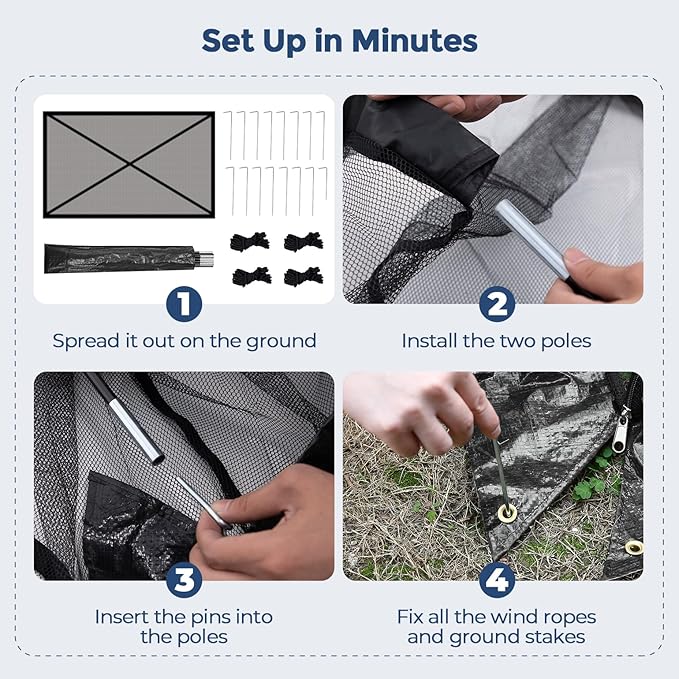 Set Up in Minutes

1
Spread it out on the ground

2
Install the two poles

3
Insert the pins into the poles

4
Fix all the wind ropes and ground stakes