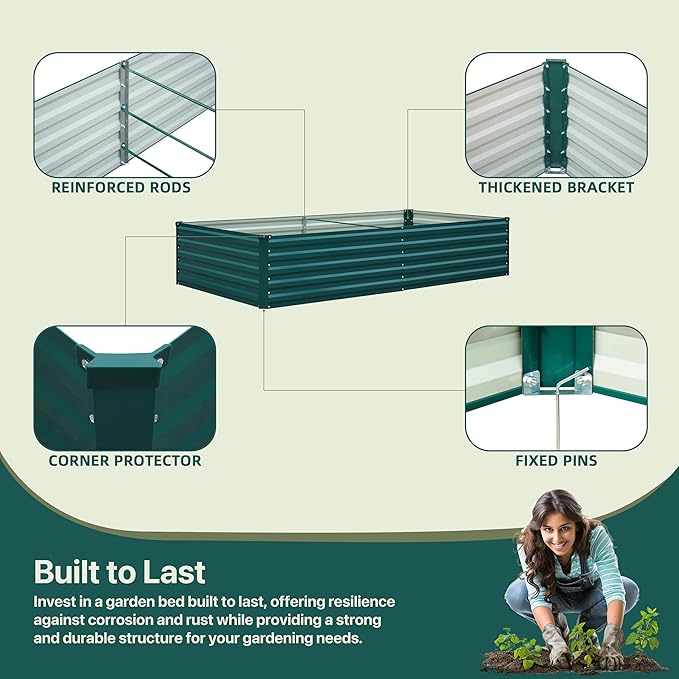 REINFORCED RODS

THICKENED BRACKET

CORNER PROTECTOR

FIXED PINS

Built to Last

Invest in a garden bed built to last, offering resilience against corrosion and rust while providing a strong and durable structure for your gardening needs.