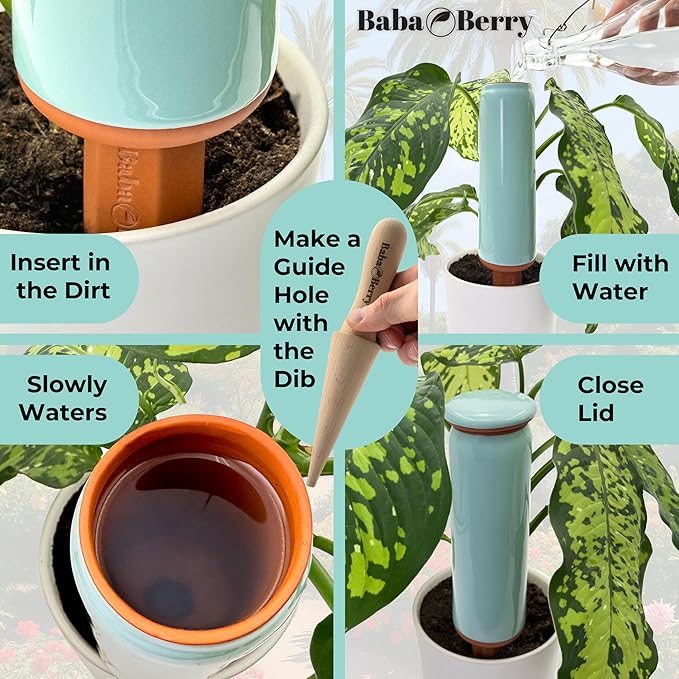 Baba Berry

Baba

Insert in the Dirt

Make a Guide Hole with the Dib

Baba Berry

Fill with Water

Slowly Waters

Close Lid