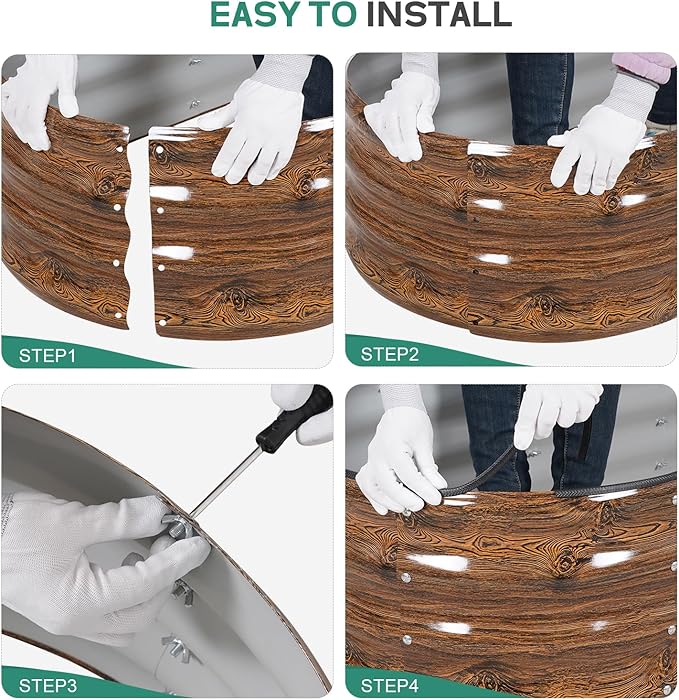 EASY TO INSTALL

STEP1

STEP2

STEP3

STEP4