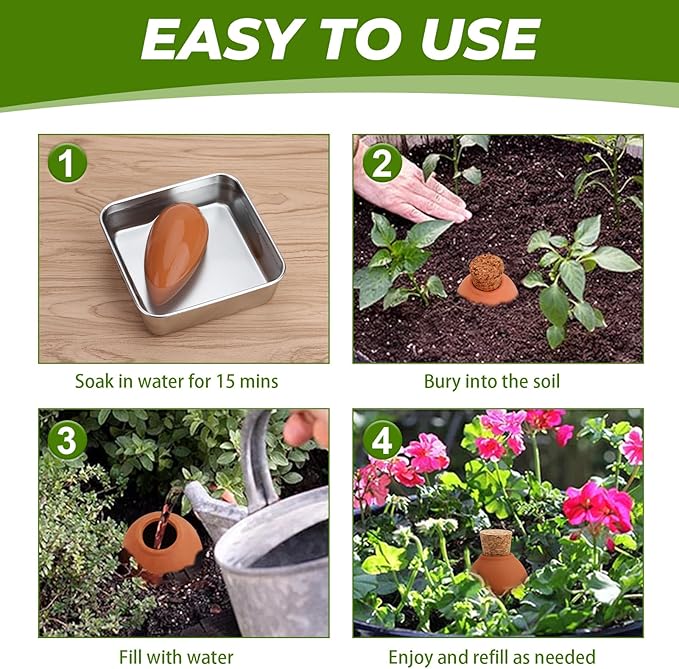 EASY TO USE

1

Soak in water for 15 mins

2

Bury into the soil

3

Fill with water

4

Enjoy and refill as needed