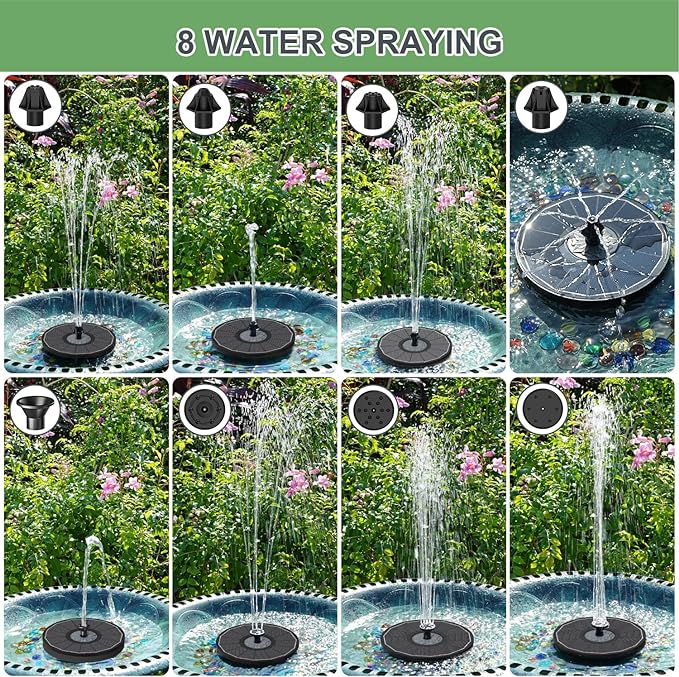 8 WATER SPRAYING